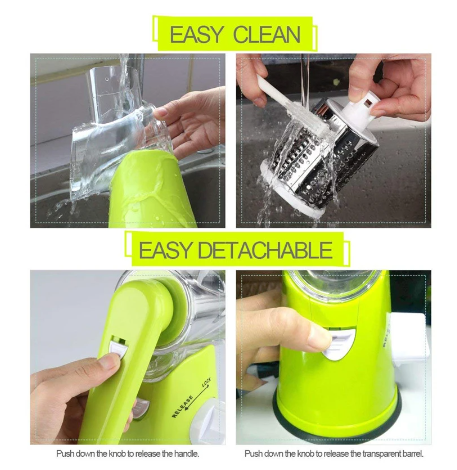 EASY CLEAN

EASY DETACHABLE

RELEASE LOCK

Push down the knob to release the handle.

Push down the knob to release the transparent barrel.