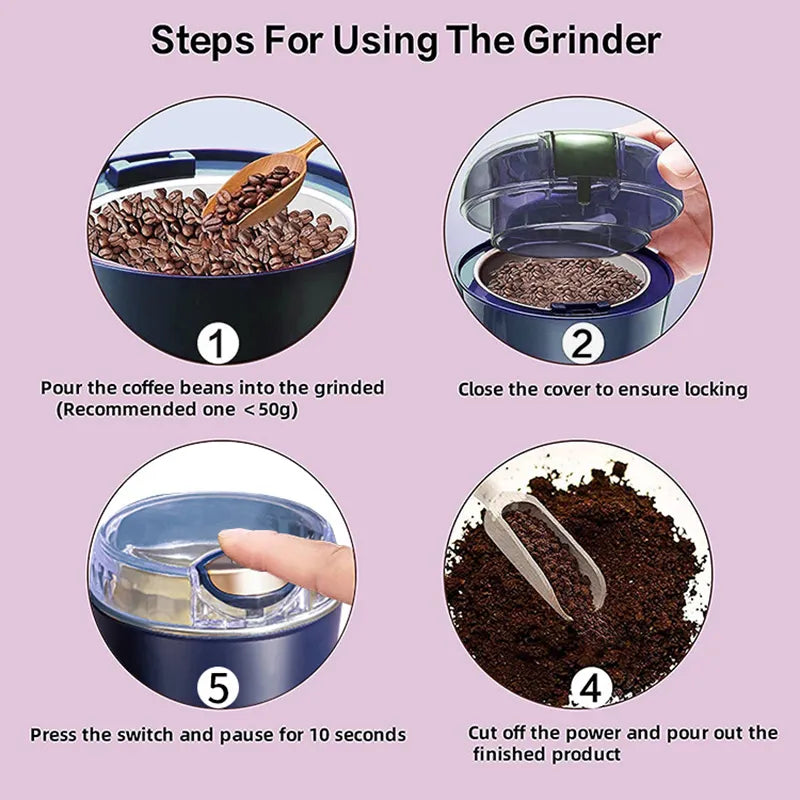 Steps For Using The Grinder

1

Pour the coffee beans into the grinded (Recommended one <50g)

2

Close the cover to ensure locking

5

Press the switch and pause for 10 seconds

4

Cut off the power and pour out the finished product