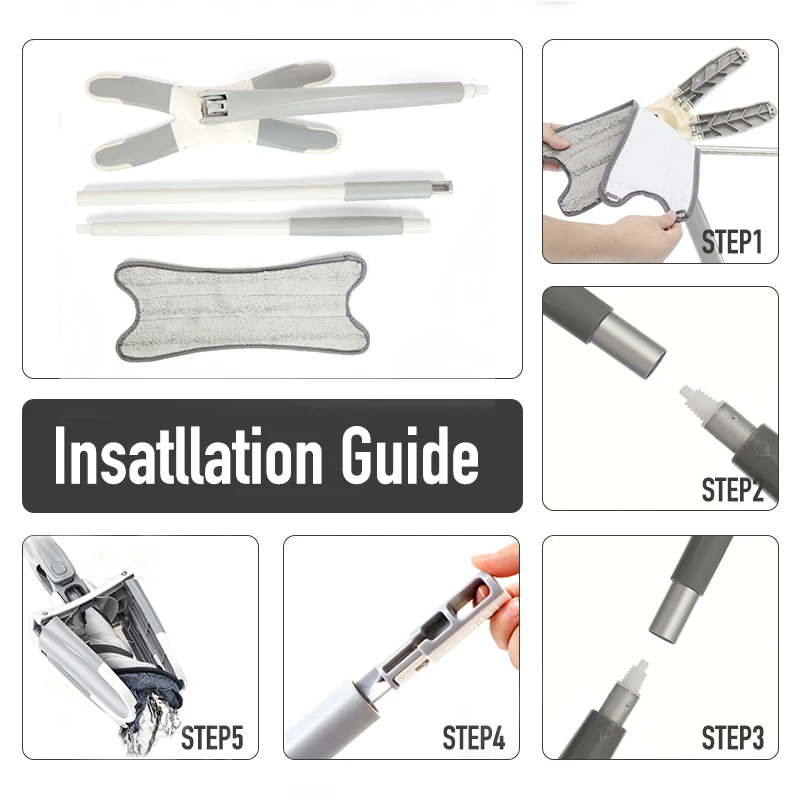 STEP1

STEP2

Insatllation Guide

STEP5

STEP4

STEP3